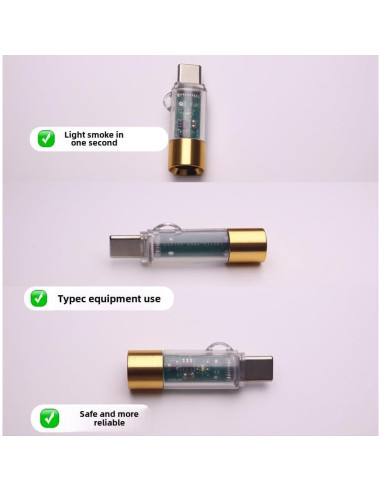 Light smoke in one second

Typec equipment use

Safe and more reliable