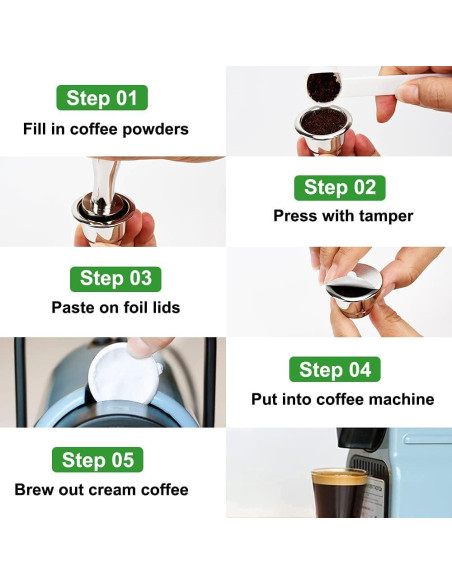 Step 01
Fill in coffee powders

Step 02
Press with tamper

Step 03
Paste on foil lids

Step 04
Put into coffee machine

Step 05
Brew out cream coffee