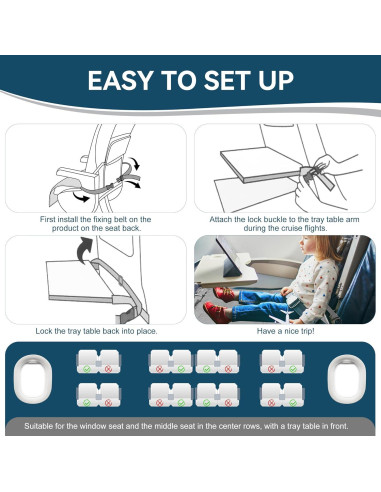 EASY TO SET UP

First install the fixing belt on the product on the seat back.

Attach the lock buckle to the tray table arm during the cruise flights.

Lock the tray table back into place.

Have a nice trip!

Suitable for the window seat and the middle seat in the center rows, with a tray table in front.