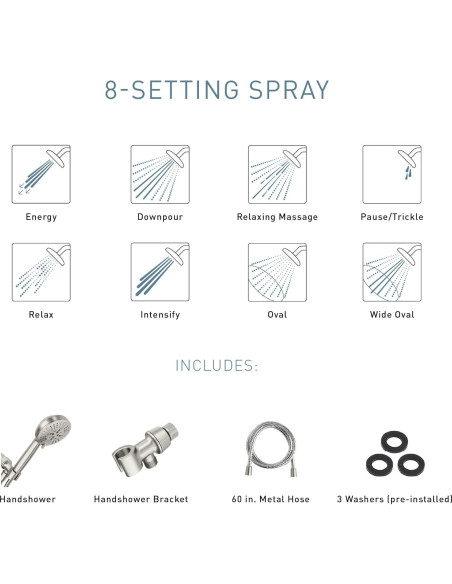 8-SETTING SPRAY

Energy

Downpour

Relaxing Massage

Pause/Trickle

Relax

Intensify

Oval

Wide Oval

INCLUDES:

Handshower

Handshower Bracket

60 in. Metal Hose

3 Washers (pre-installed)