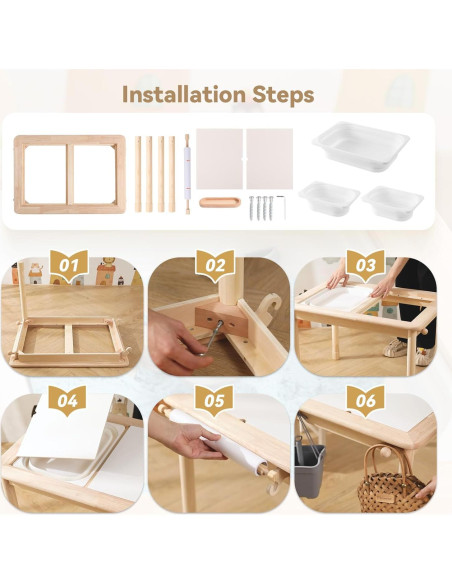 Installation Steps

01

02

03

04

05

06