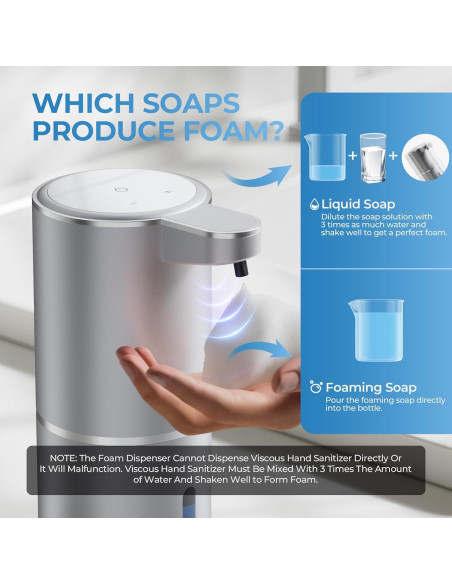 WHICH SOAPS PRODUCE FOAM?

+ +

Liquid Soap
Dilute the soap solution with 3 times as much water and shake well to get a perfect foam.

Foaming Soap
Pour the foaming soap directly into the bottle.

NOTE: The Foam Dispenser Cannot Dispense Viscous Hand Sanitizer Directly Or It Will Malfunction. Viscous Hand Sanitizer Must Be Mixed With 3 Times The Amount of Water And Shaken Well to Form Foam.