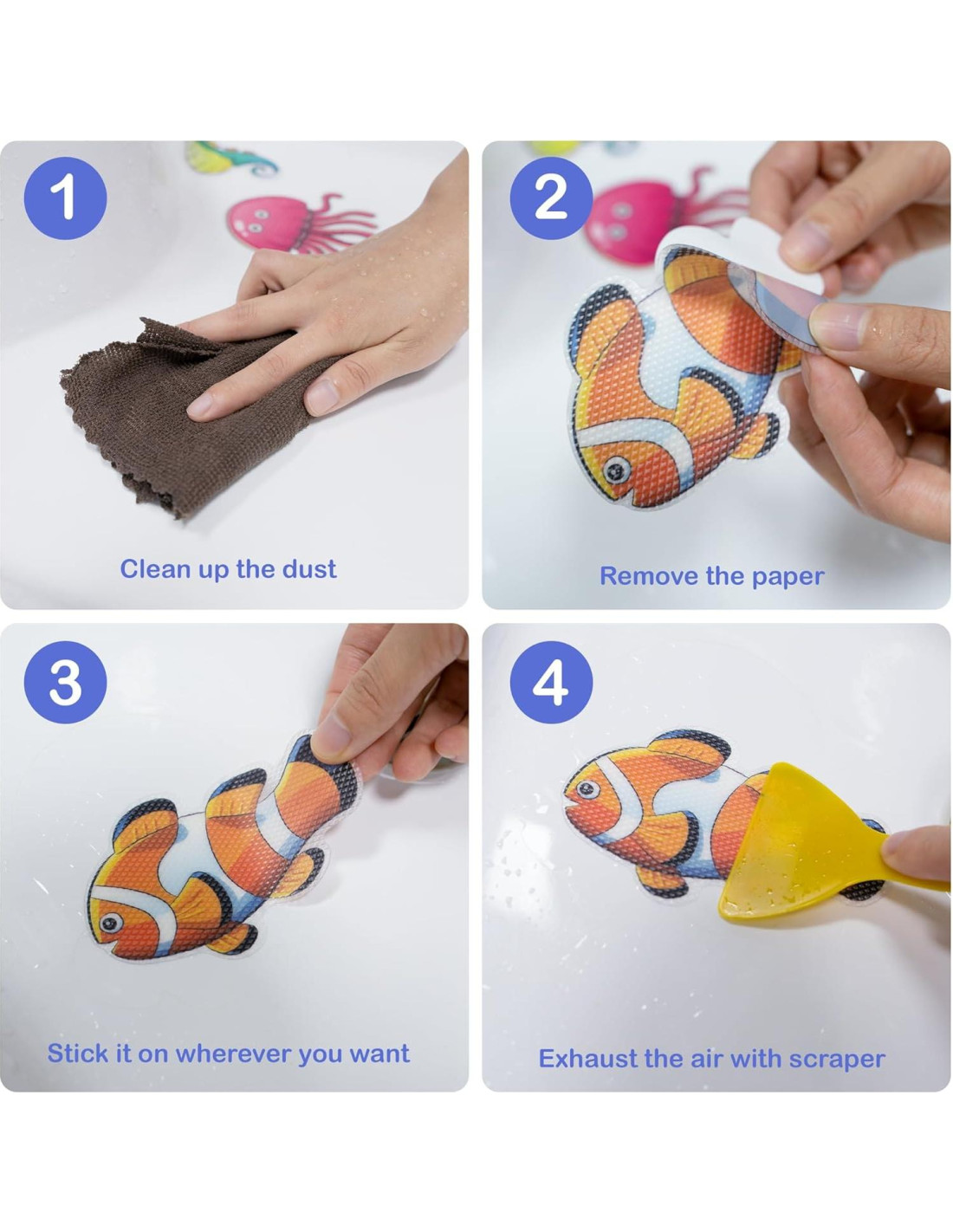 1

Clean up the dust

2

Remove the paper

3

Stick it on wherever you want

4

Exhaust the air with scraper