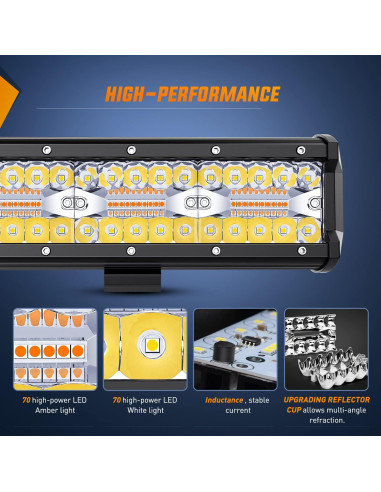 HIGH-PERFORMANCE

70 high-power LED Amber light

70 high-power LED White light

Inductance , stable current

UPGRADING REFLECTOR CUP allows multi-angle refraction.