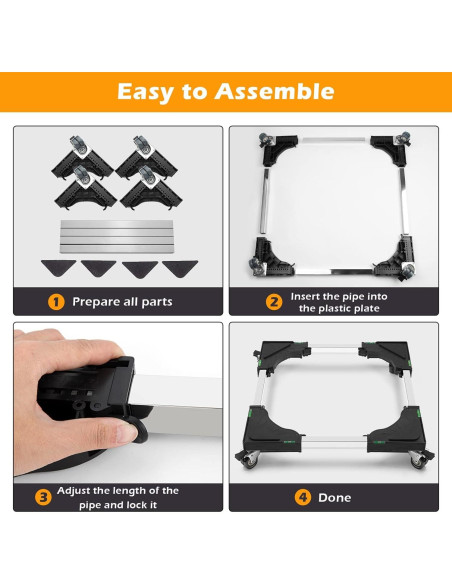 Easy to Assemble

1 Prepare all parts

2 Insert the pipe into the plastic plate

3 Adjust the length of the pipe and lock it

4 Done