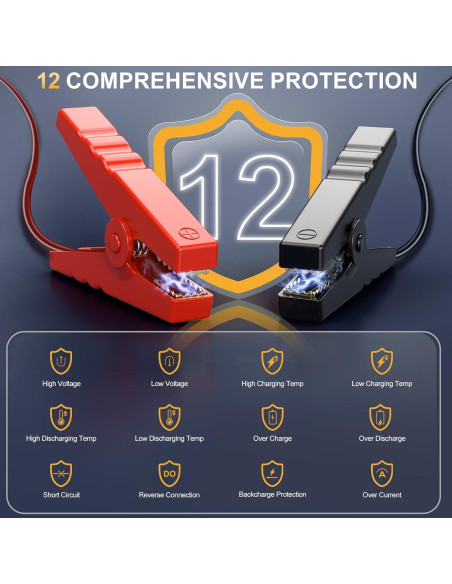 12 COMPREHENSIVE PROTECTION

12

High Voltage
Low Voltage
High Charging Temp
Low Charging Temp
High Discharging Temp
Low Discharging Temp
Over Charge
Over Discharge
Short Circuit
DO
Reverse Connection
Backcharge Protection
A
Over Current