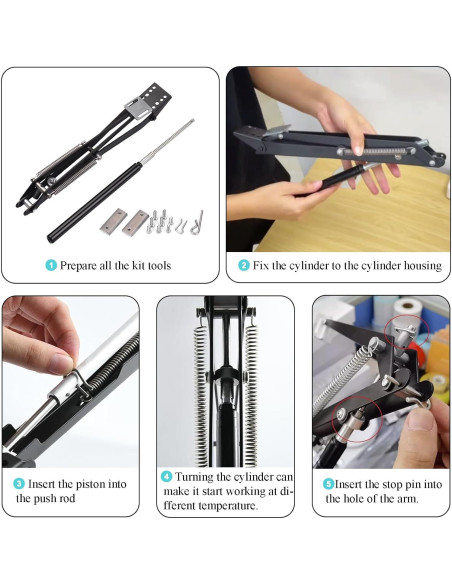 1 Prepare all the kit tools

2 Fix the cylinder to the cylinder housing

3 Insert the piston into the push rod

4 Turning the cylinder can make it start working at different temperature.

5 Insert the stop pin into the hole of the arm.