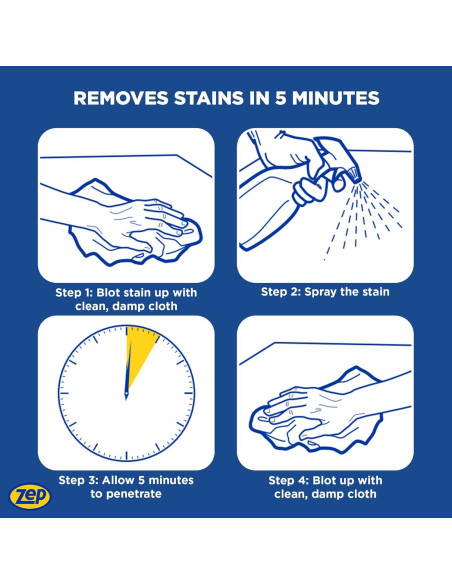 REMOVES STAINS IN 5 MINUTES

Step 1: Blot stain up with clean, damp cloth

Step 2: Spray the stain

Step 3: Allow 5 minutes to penetrate

Step 4: Blot up with clean, damp cloth

Zep