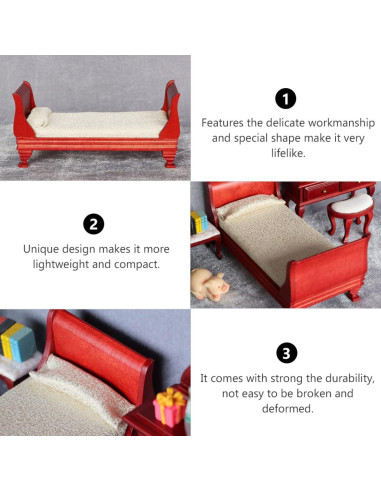 1

Features the delicate workmanship and special shape make it very lifelike.

2

Unique design makes it more lightweight and compact.

3

It comes with strong the durability, not easy to be broken and deformed.