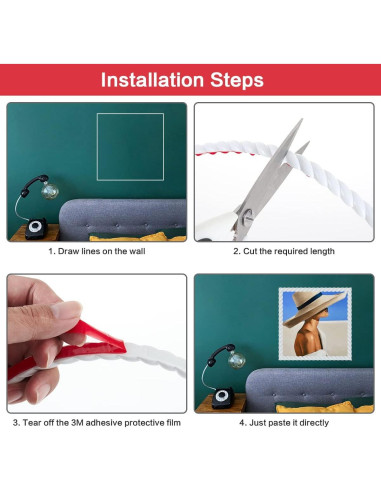 Installation Steps

1. Draw lines on the wall

2. Cut the required length

3. Tear off the 3M adhesive protective film

4. Just paste it directly