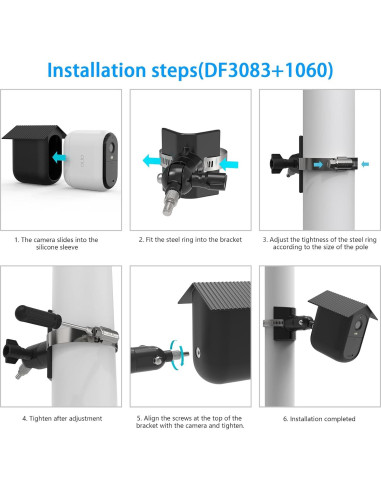 Installation steps(DF3083+1060)

1. The camera slides into the silicone sleeve

2. Fit the steel ring into the bracket

3. Adjust the tightness of the steel ring according to the size of the pole

4. Tighten after adjustment

5. Align the screws at the top of the bracket with the camera and tighten.

6. Installation completed