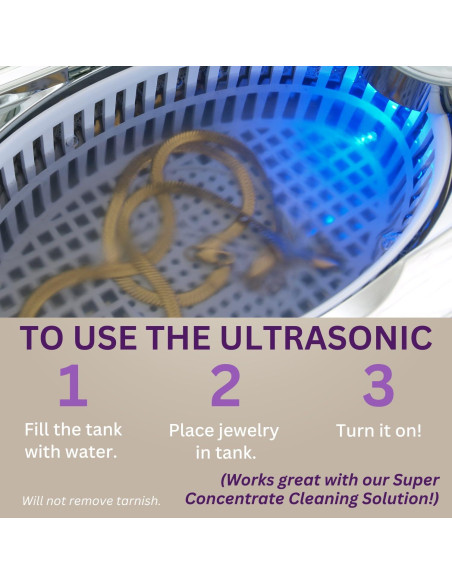 TO USE THE ULTRASONIC

1
Fill the tank with water.

2
Place jewelry in tank.

3
Turn it on!

Will not remove tarnish.

(Works great with our Super Concentrate Cleaning Solution!)