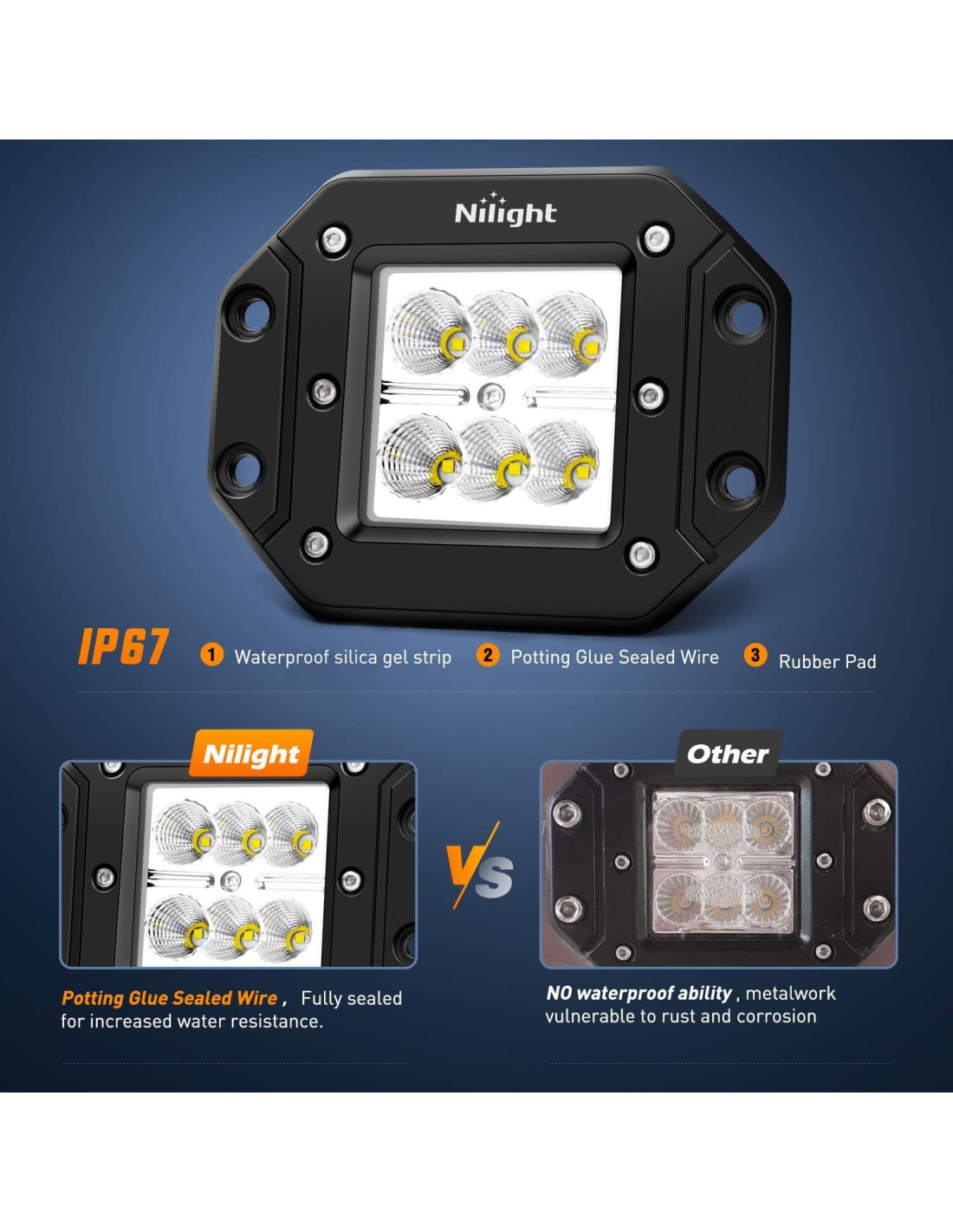 Nilight

IP67 1 Waterproof silica gel strip 2 Potting Glue Sealed Wire 3 Rubber Pad

Nilight

VS

Other

Potting Glue Sealed Wire , Fully sealed for increased water resistance.

NO waterproof ability , metalwork vulnerable to rust and corrosion