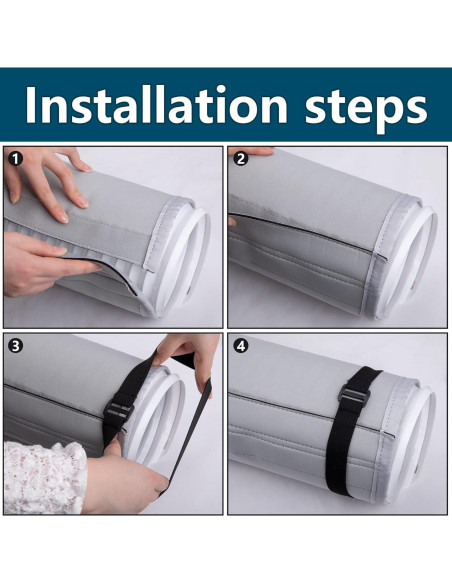 Installation steps

1

2

3

4