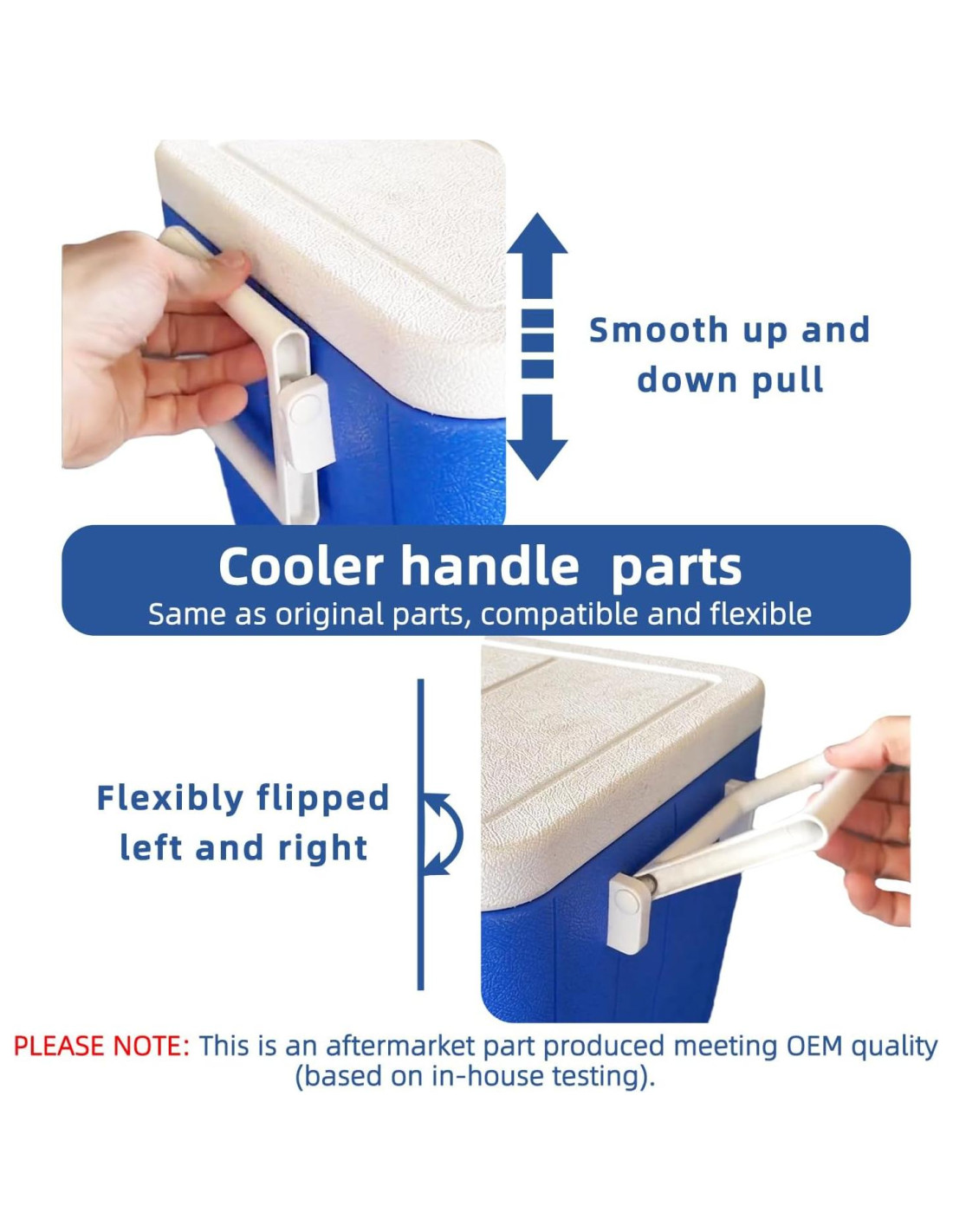 Smooth up and down pull

Cooler handle parts
Same as original parts, compatible and flexible

Flexibly flipped left and right

PLEASE NOTE: This is an aftermarket part produced meeting OEM quality (based on in-house testing).