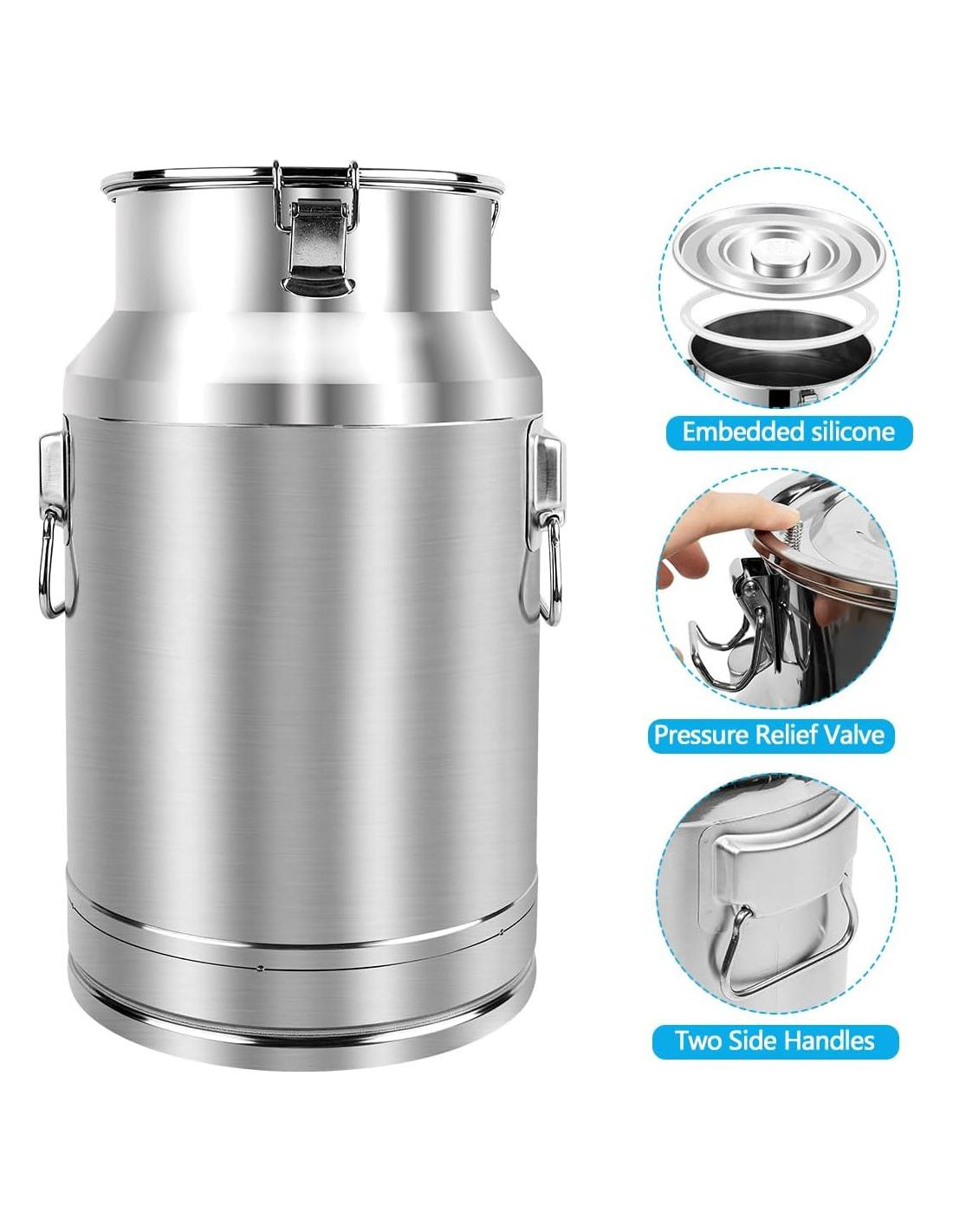 Embedded silicone

Pressure Relief Valve

Two Side Handles