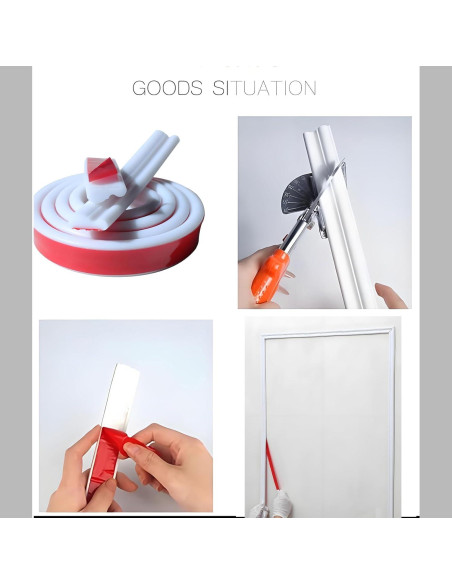 GOODS SITUATION