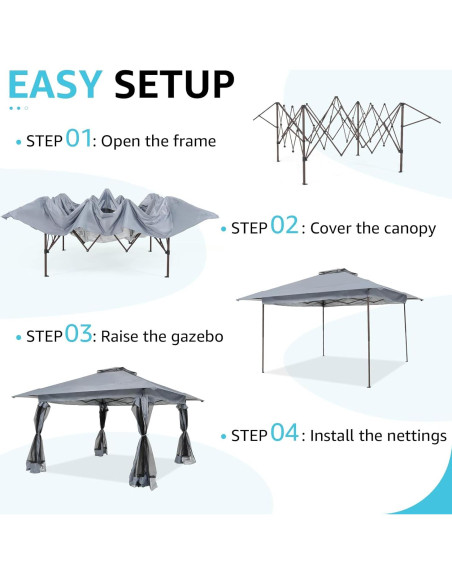 EASY SETUP

• STEP 01: Open the frame

• STEP 02: Cover the canopy

• STEP 03: Raise the gazebo

• STEP 04: Install the nettings