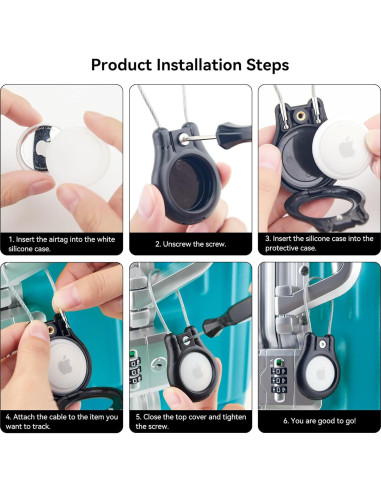 Product Installation Steps

1. Insert the airtag into the white silicone case.

2. Unscrew the screw.

3. Insert the silicone case into the protective case.

4. Attach the cable to the item you want to track.

5. Close the top cover and tighten the screw.

6. You are good to go!