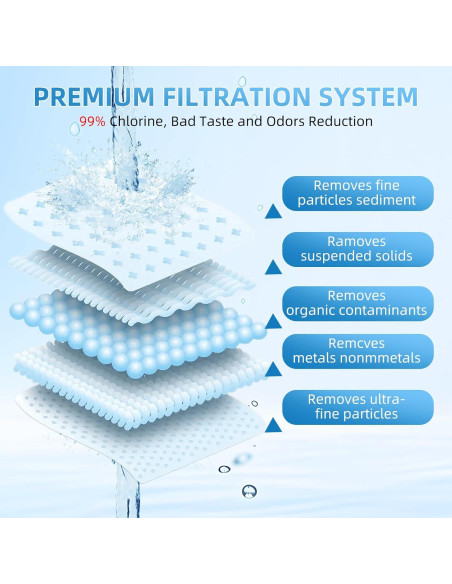 PREMIUM FILTRATION SYSTEM
99% Chlorine, Bad Taste and Odors Reduction

Removes fine particles sediment

Ramoves suspended solids

Removes organic contaminants

Remcves metals nonmmetals

Removes ultra-fine particles