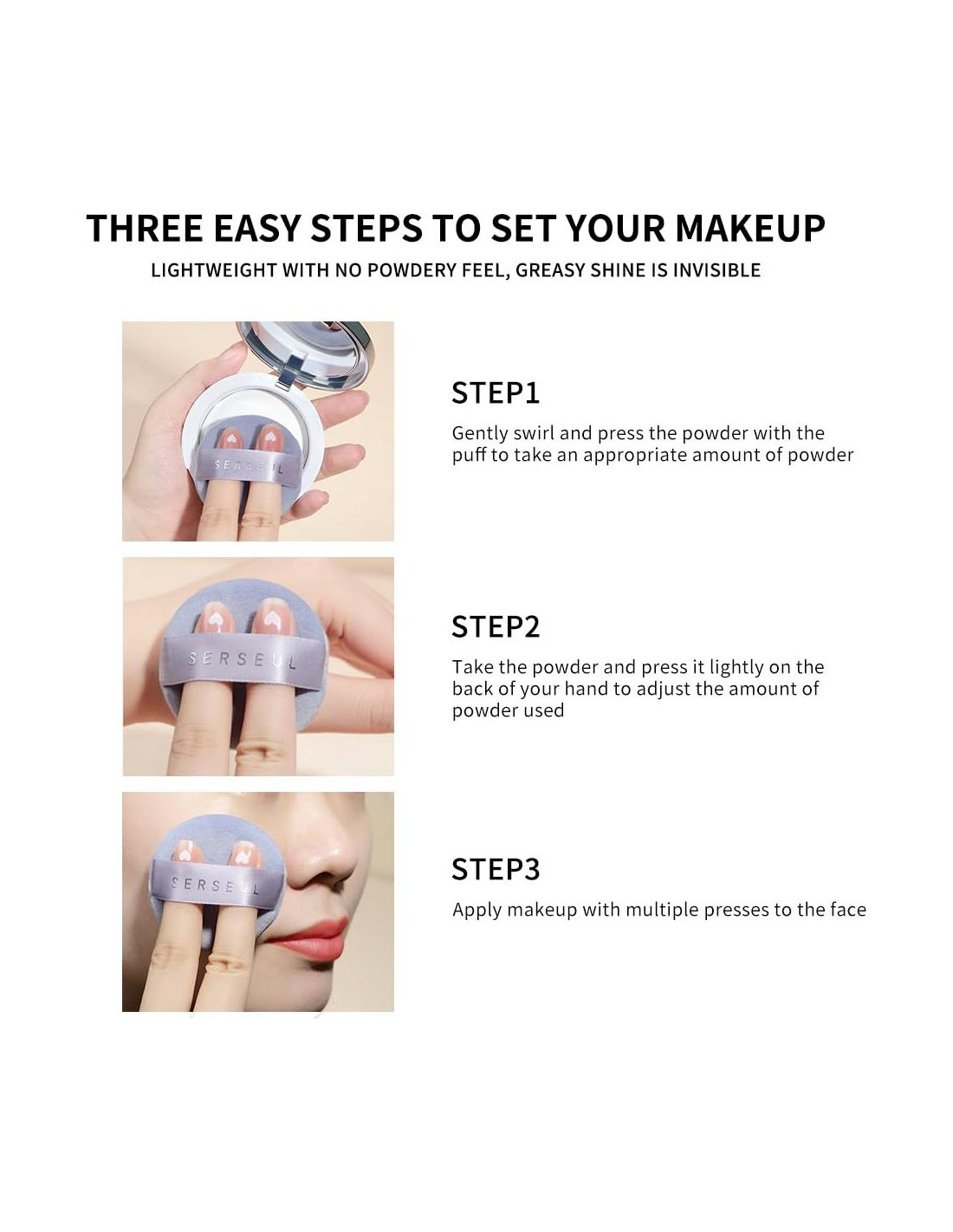 THREE EASY STEPS TO SET YOUR MAKEUP

LIGHTWEIGHT WITH NO POWDERY FEEL, GREASY SHINE IS INVISIBLE

SERSEUL

STEP1

Gently swirl and press the powder with the puff to take an appropriate amount of powder

SERSEUL

STEP2

Take the powder and press it lightly on the back of your hand to adjust the amount of powder used

SERSEUL

STEP3

Apply makeup with multiple presses to the face