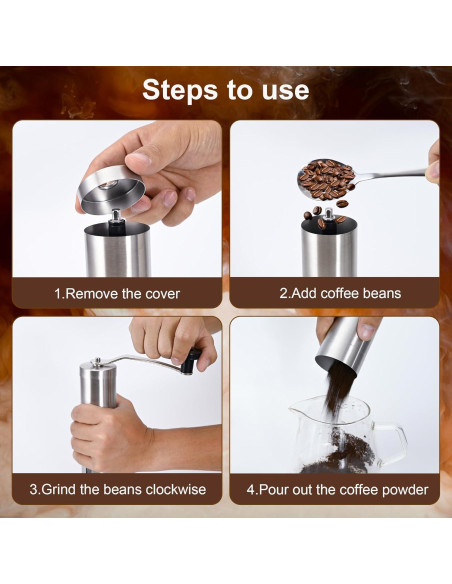 Steps to use

1.Remove the cover

2.Add coffee beans

3.Grind the beans clockwise

4.Pour out the coffee powder