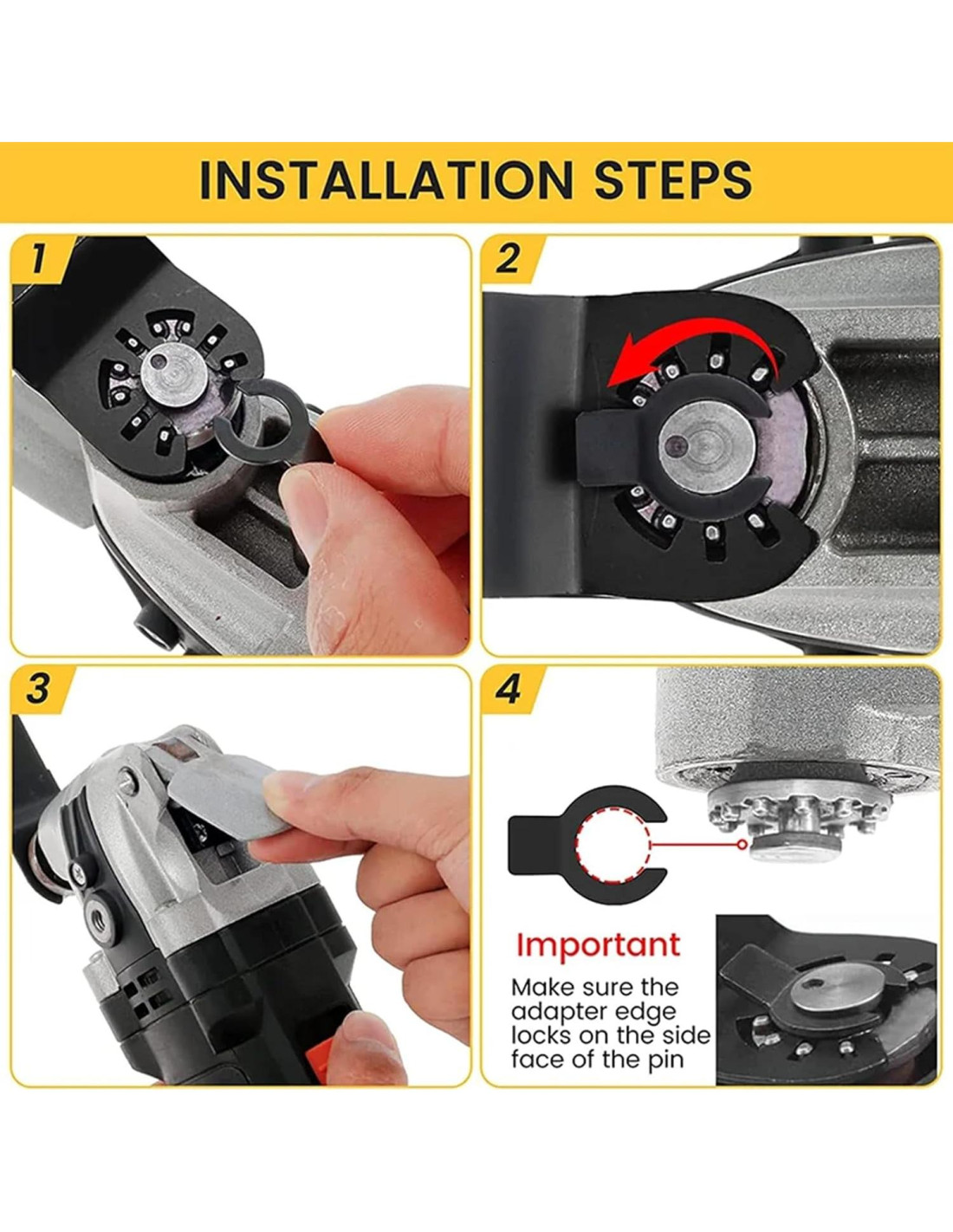 INSTALLATION STEPS

1

2

3

4

Important

Make sure the adapter edge locks on the side face of the pin