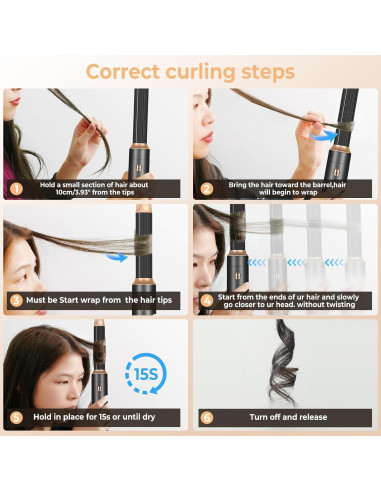 Correct curling steps

1 Hold a small section of hair about 10cm/3.93" from the tips

2 Bring the hair toward the barrel,hair will begin to wrap

3 Must be Start wrap from the hair tips

4 Start from the ends of ur hair and slowly go closer to ur head. without twisting

15S

5 Hold in place for 15s or until dry

6 Turn off and release