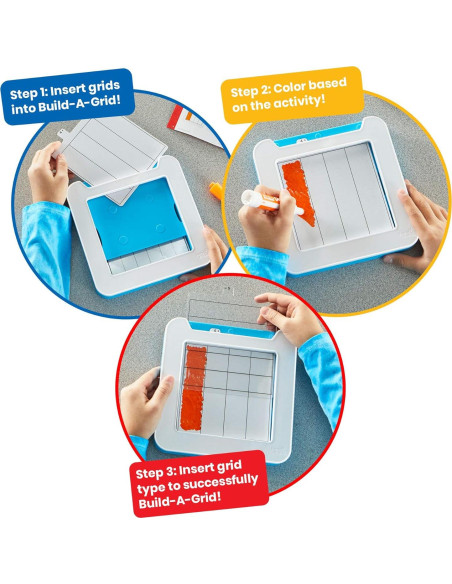 Step 1: Insert grids into Build-A-Grid!

Step 2: Color based on the activity!

Step 3: Insert grid type to successfully Build-A-Grid!