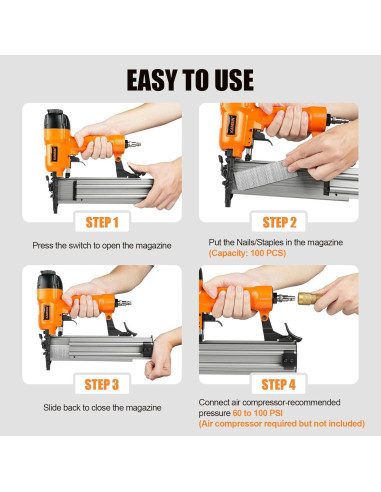 EASY TO USE

STEP 1

Press the switch to open the magazine

STEP 2

Put the Nails/Staples in the magazine
(Capacity: 100 PCS)

STEP 3

Slide back to close the magazine

STEP 4

Connect air compressor-recommended pressure 60 to 100 PSI
(Air compressor required but not included)