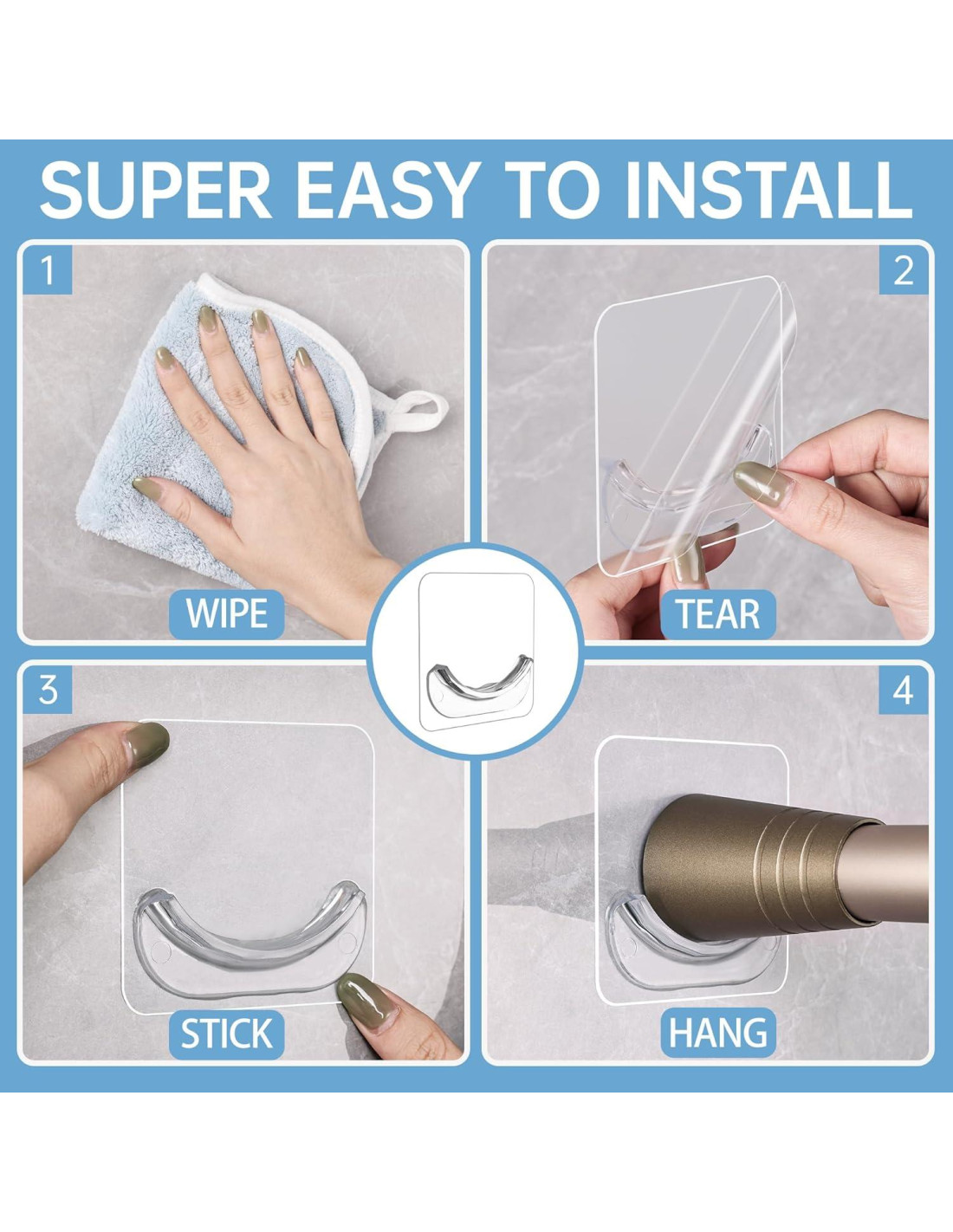 SUPER EASY TO INSTALL

1

WIPE

2

TEAR

3

STICK

4

HANG