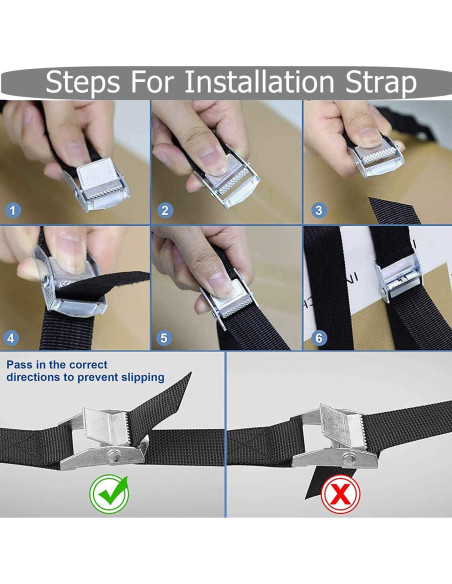 Steps For Installation Strap

1

2

3

4

5

6

Pass in the correct directions to prevent slipping