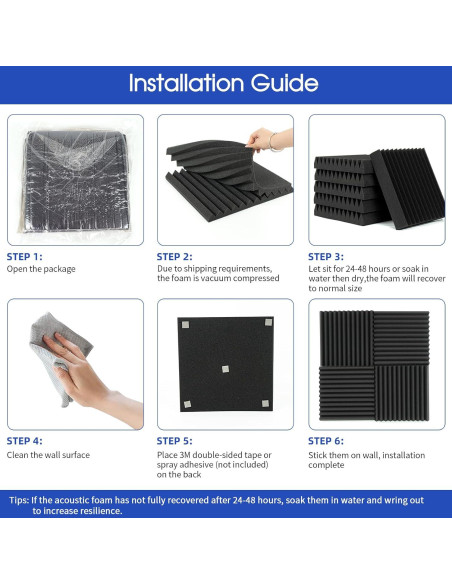 Installation Guide

STEP 1:
Open the package

STEP 2:
Due to shipping requirements, the foam is vacuum compressed

STEP 3:
Let sit for 24-48 hours or soak in water then dry,the foam will recover to normal size

STEP 4:
Clean the wall surface

STEP 5:
Place 3M double-sided tape or spray adhesive (not included) on the back

STEP 6:
Stick them on wall, installation complete

Tips: If the acoustic foam has not fully recovered after 24-48 hours, soak them in water and wring out to increase resilience.