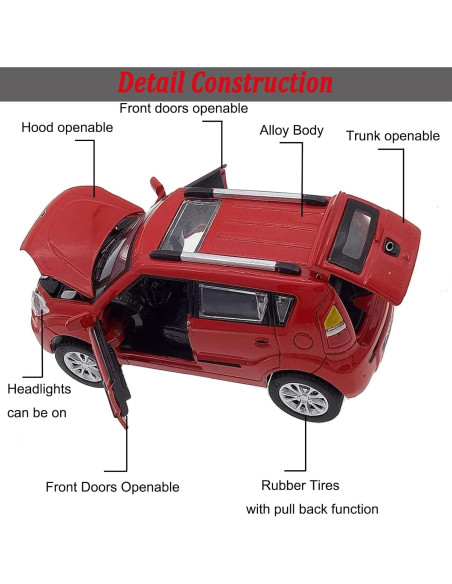 Detail Construction

Front doors openable

Hood openable

Alloy Body

Trunk openable

Headlights can be on

Front Doors Openable

Rubber Tires with pull back function