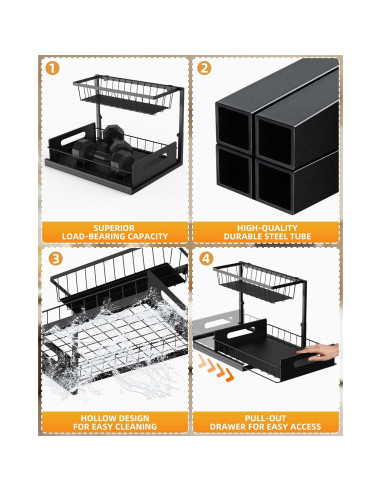 1

SUPERIOR
LOAD-BEARING CAPACITY

2

HIGH-QUALITY
DURABLE STEEL TUBE

3

HOLLOW DESIGN
FOR EASY CLEANING

4

PULL-OUT
DRAWER FOR EASY ACCESS