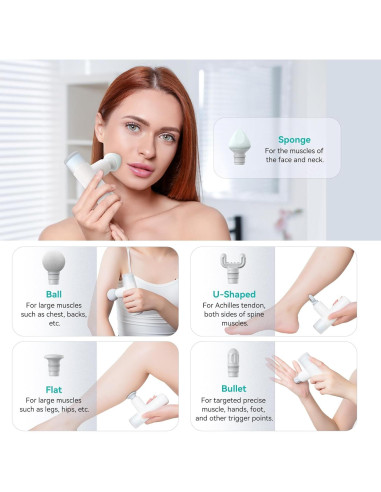 Sponge
For the muscles of the face and neck.

Ball
For large muscles such as chest, backs, etc.

U-Shaped
For Achilles tendon, both sides of spine muscles.

Flat
For large muscles such as legs, hips, etc.

Bullet
For targeted precise muscle, hands, foot, and other trigger points.