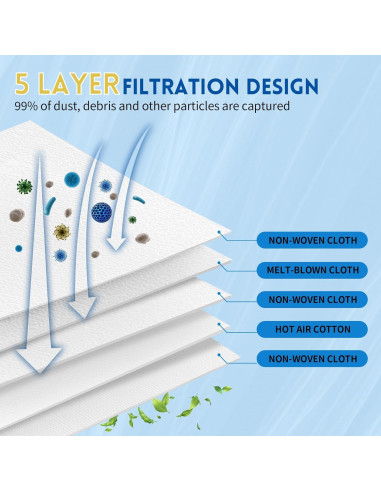 5 LAYER FILTRATION DESIGN
99% of dust, debris and other particles are captured

NON-WOVEN CLOTH
MELT-BLOWN CLOTH
NON-WOVEN CLOTH
HOT AIR COTTON
NON-WOVEN CLOTH