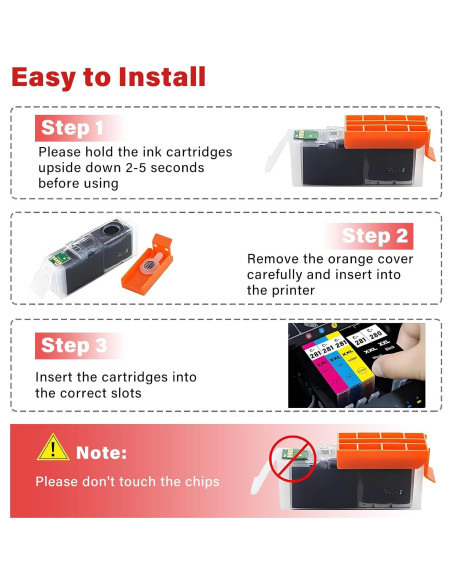 Easy to Install

Step 1

Please hold the ink cartridges upside down 2-5 seconds before using

Step 2

Remove the orange cover carefully and insert into the printer

Step 3

Insert the cartridges into the correct slots

281 281 281 281 280

XXL XXL XXL XXL XXL

Note:

Please don't touch the chips