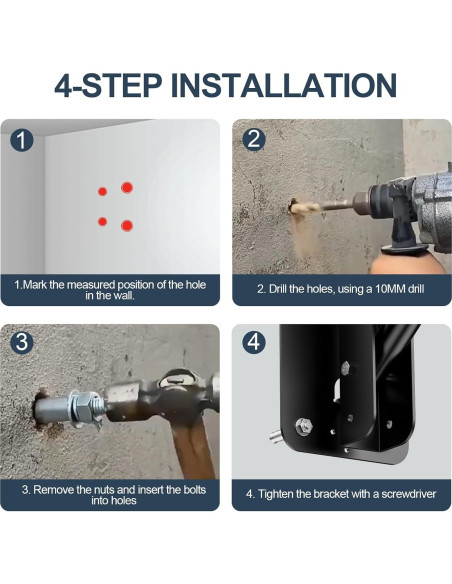 4-STEP INSTALLATION

1

1.Mark the measured position of the hole in the wall.

2

2. Drill the holes, using a 10MM drill

3

3. Remove the nuts and insert the bolts into holes

4

4. Tighten the bracket with a screwdriver