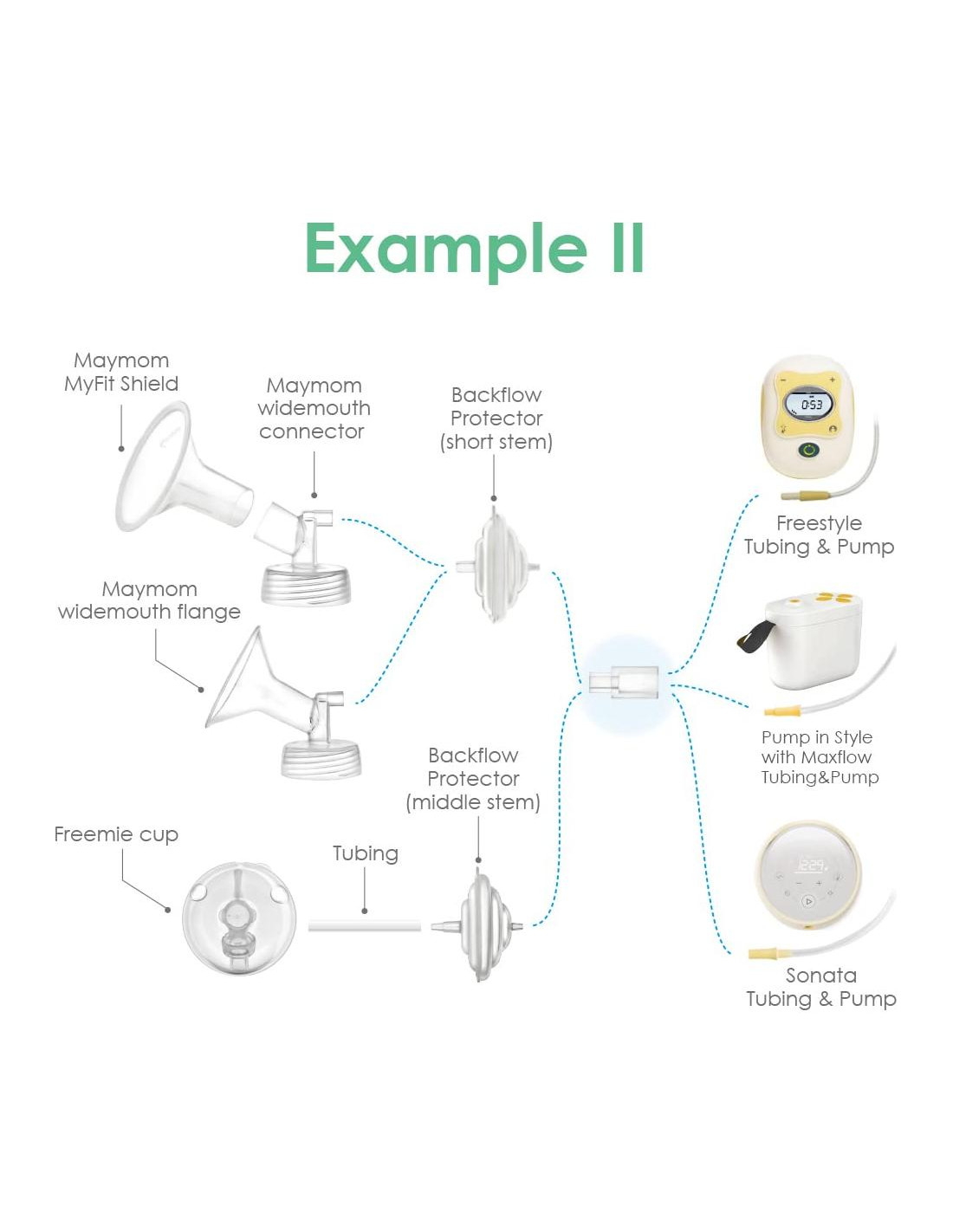 Example II

Maymom MyFit Shield

Maymom widemouth connector

Backflow Protector (short stem)

0:53

Freestyle Tubing & Pump

Maymom widemouth flange

Pump in Style with Maxflow Tubing&Pump

Backflow Protector (middle stem)

Freemie cup

Tubing

Sonata Tubing & Pump