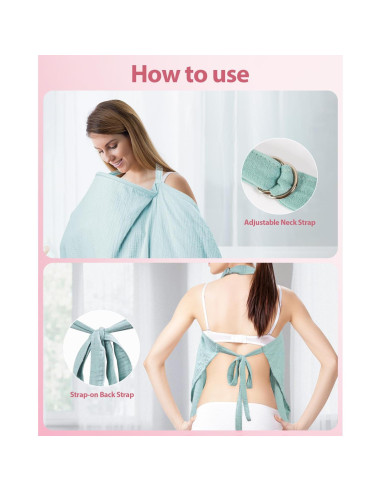 How to use

Adjustable Neck Strap

Strap-on Back Strap