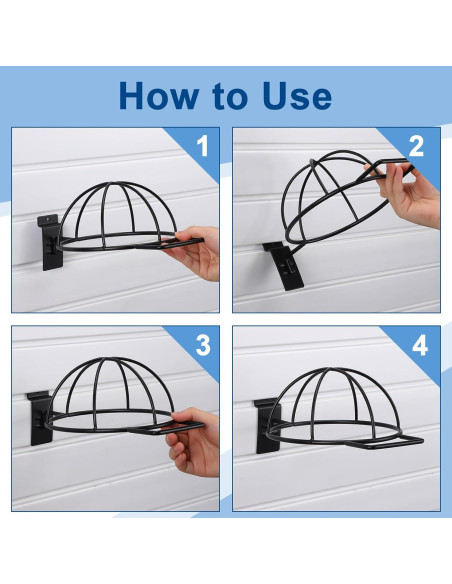 How to Use

1

2

3

4