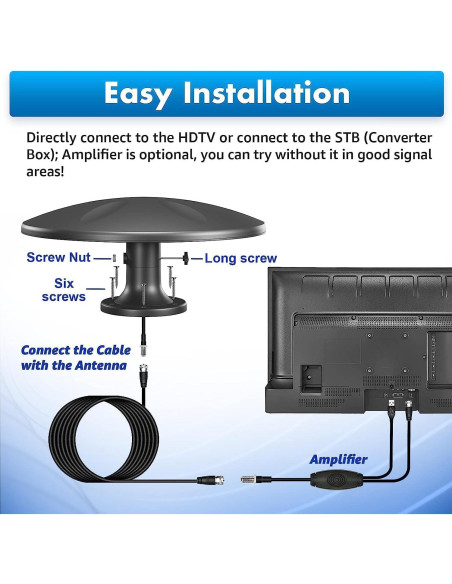 Easy Installation

Directly connect to the HDTV or connect to the STB (Converter Box); Amplifier is optional, you can try without it in good signal areas!

Screw Nut

Long screw

Six screws

Connect the Cable with the Antenna

Amplifier