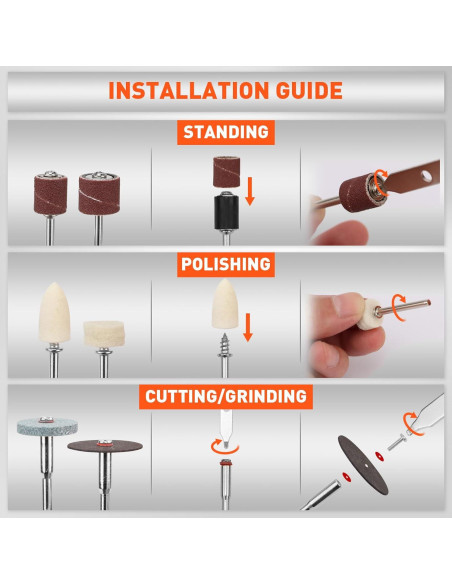 INSTALLATION GUIDE

STANDING

POLISHING

CUTTING/GRINDING