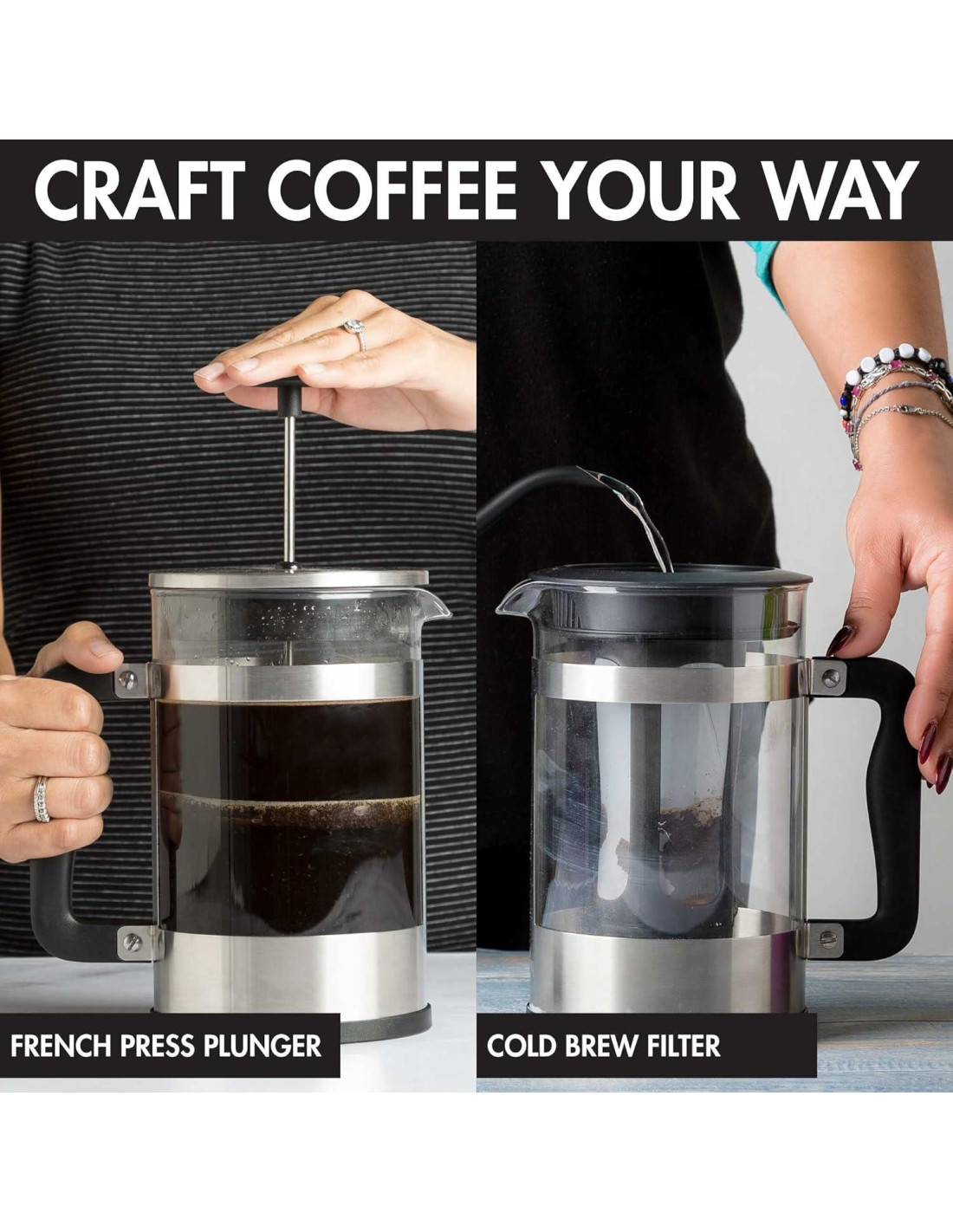 CRAFT COFFEE YOUR WAY

FRENCH PRESS PLUNGER

COLD BREW FILTER