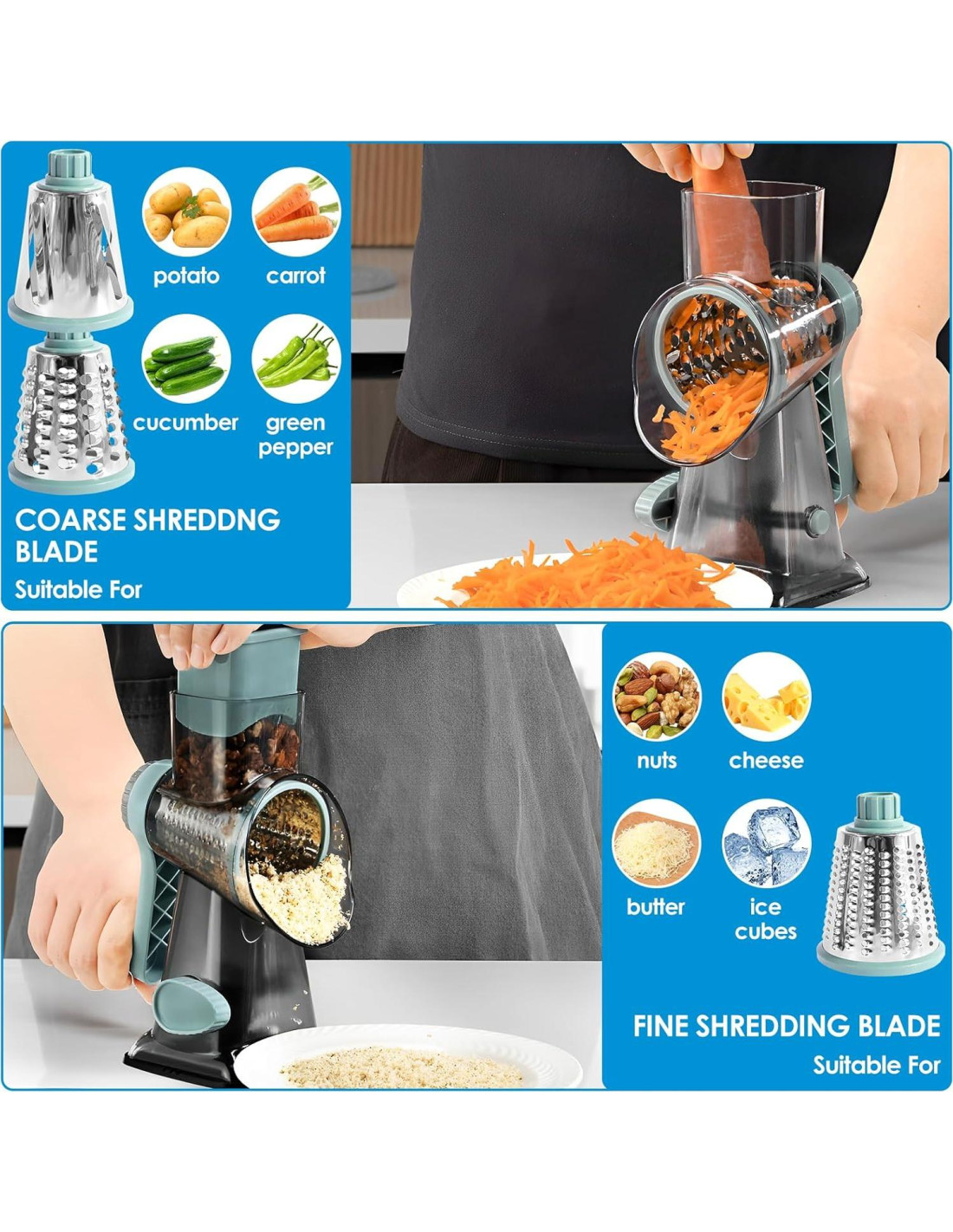 potato
carrot
cucumber
green pepper
COARSE SHREDDNG BLADE
Suitable For

nuts
cheese
butter
ice cubes
FINE SHREDDING BLADE
Suitable For