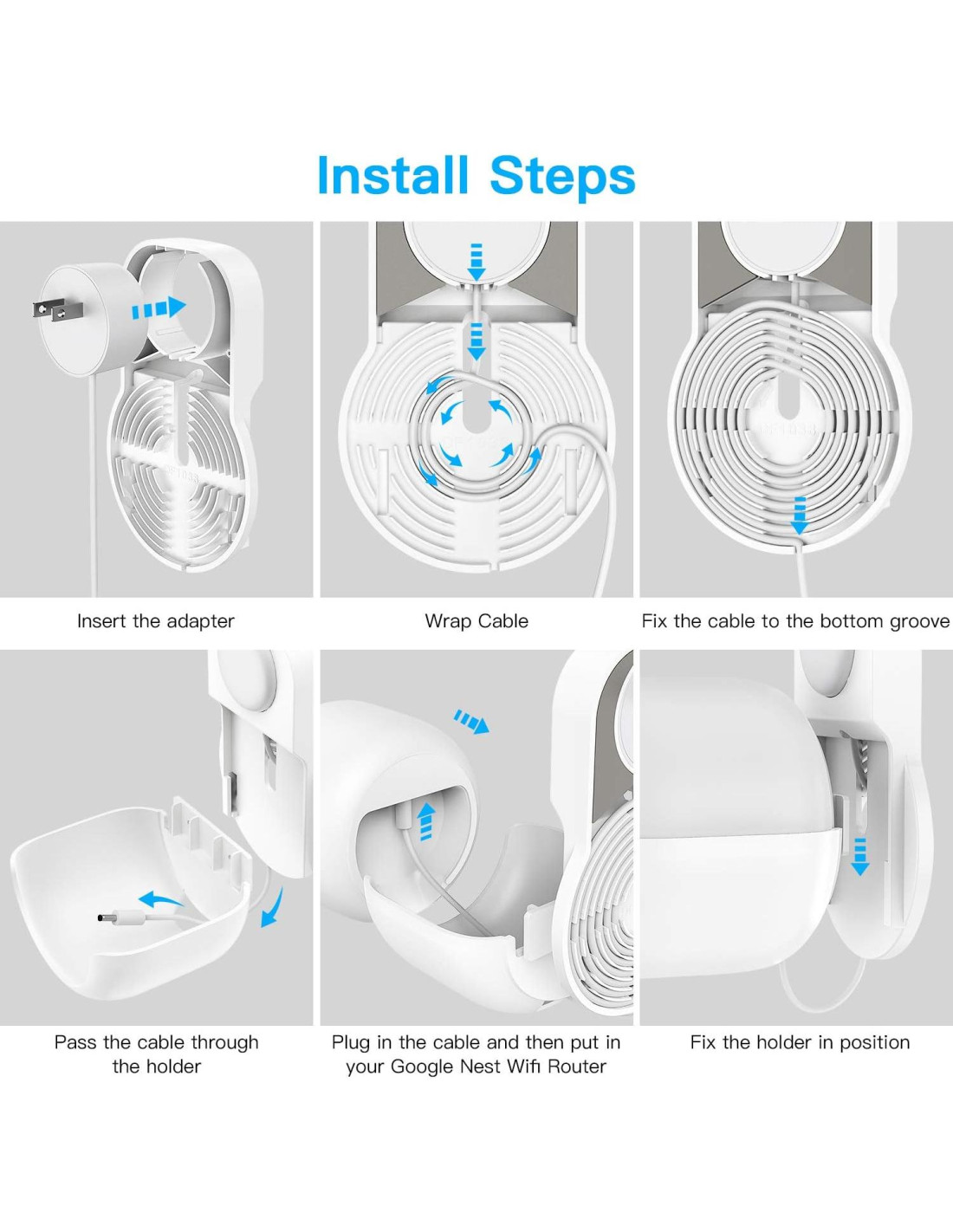 Install Steps

Insert the adapter

Wrap Cable

Fix the cable to the bottom groove

Pass the cable through the holder

Plug in the cable and then put in your Google Nest Wifi Router

Fix the holder in position