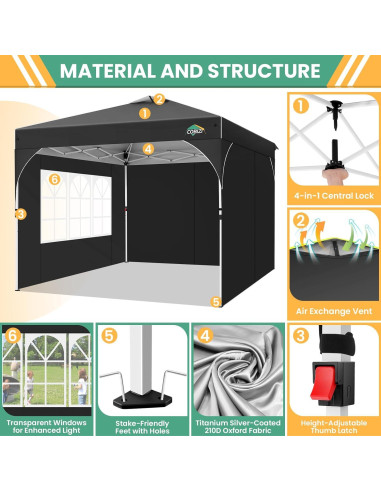 MATERIAL AND STRUCTURE

2
1
COBIZI
4
6
3
5

1
4-in-1 Central Lock

2
Air Exchange Vent

6
Transparent Windows for Enhanced Light

5
Stake-Friendly Feet with Holes

4
Titanium Silver-Coated 210D Oxford Fabric

3
Height-Adjustable Thumb Latch