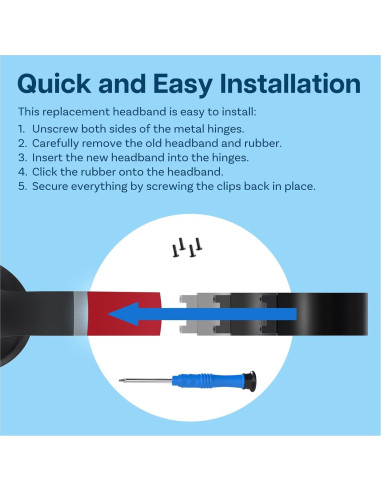 Quick and Easy Installation

This replacement headband is easy to install:

1. Unscrew both sides of the metal hinges.
2. Carefully remove the old headband and rubber.
3. Insert the new headband into the hinges.
4. Click the rubber onto the headband.
5. Secure everything by screwing the clips back in place.