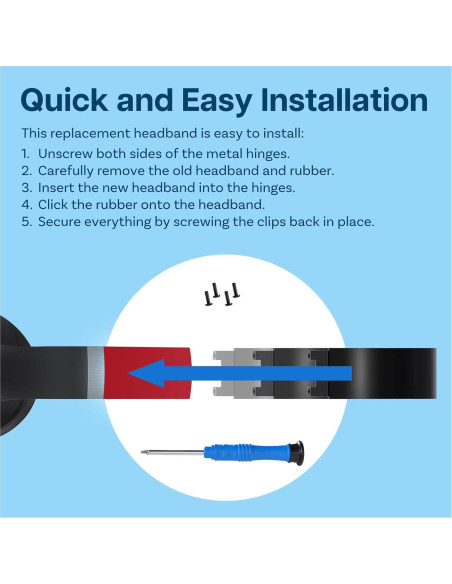 Quick and Easy Installation

This replacement headband is easy to install:

1. Unscrew both sides of the metal hinges.
2. Carefully remove the old headband and rubber.
3. Insert the new headband into the hinges.
4. Click the rubber onto the headband.
5. Secure everything by screwing the clips back in place.